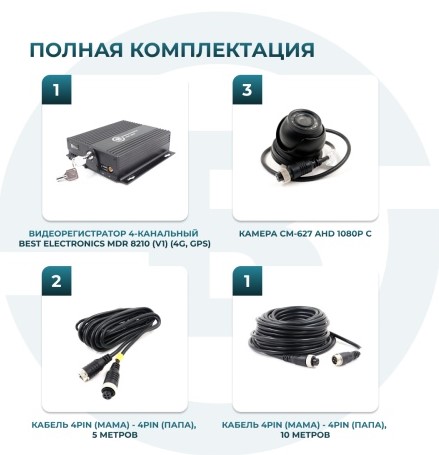 ПОЛНАЯ КОМПЛЕКТАЦИЯ

1

ВИДЕОРЕГИСТРАТОР 4-КАНАЛЬНЫЙ BEST ELECTRONICS MDR 8210 (V1) (4G, GPS)

3

КАМЕРА CM-627 AHD 1080P C

2

КАБЕЛЬ 4PIN (МАМА) - 4PIN (ПАПА), 5 МЕТРОВ

1

КАБЕЛЬ 4PIN (МАМА) - 4PIN (ПАПА), 10 МЕТРОВ